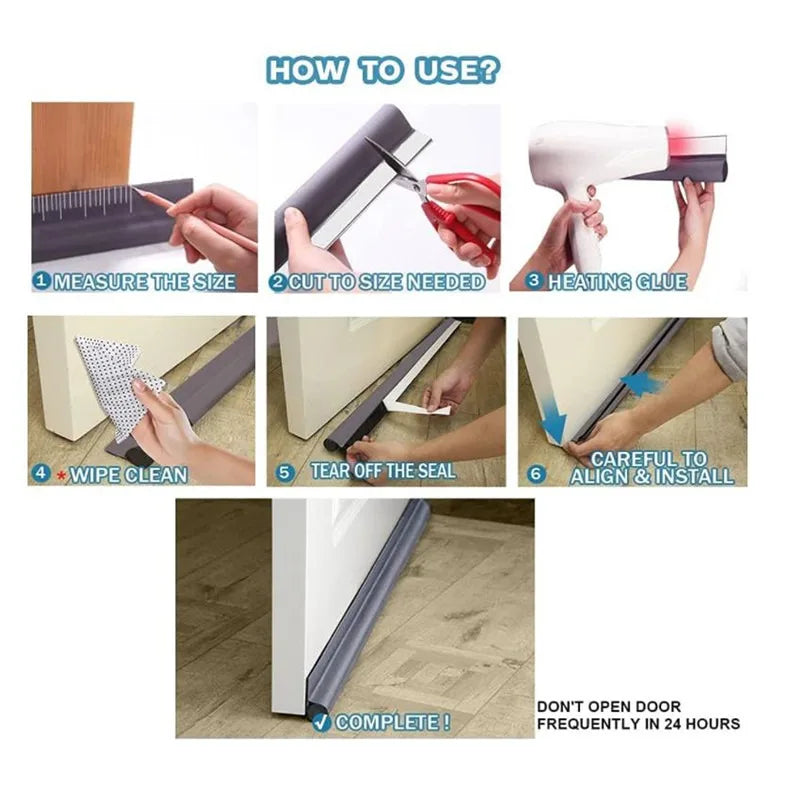 HOW TO USE?

1 MEASURE THE SIZE

2 CUT TO SIZE NEEDED

3 HEATING GLUE

4 * WIPE CLEAN

5 TEAR OFF THE SEAL

6 CAREFUL TO ALIGN & INSTALL

✓ COMPLETE !

DON'T OPEN DOOR FREQUENTLY IN 24 HOURS