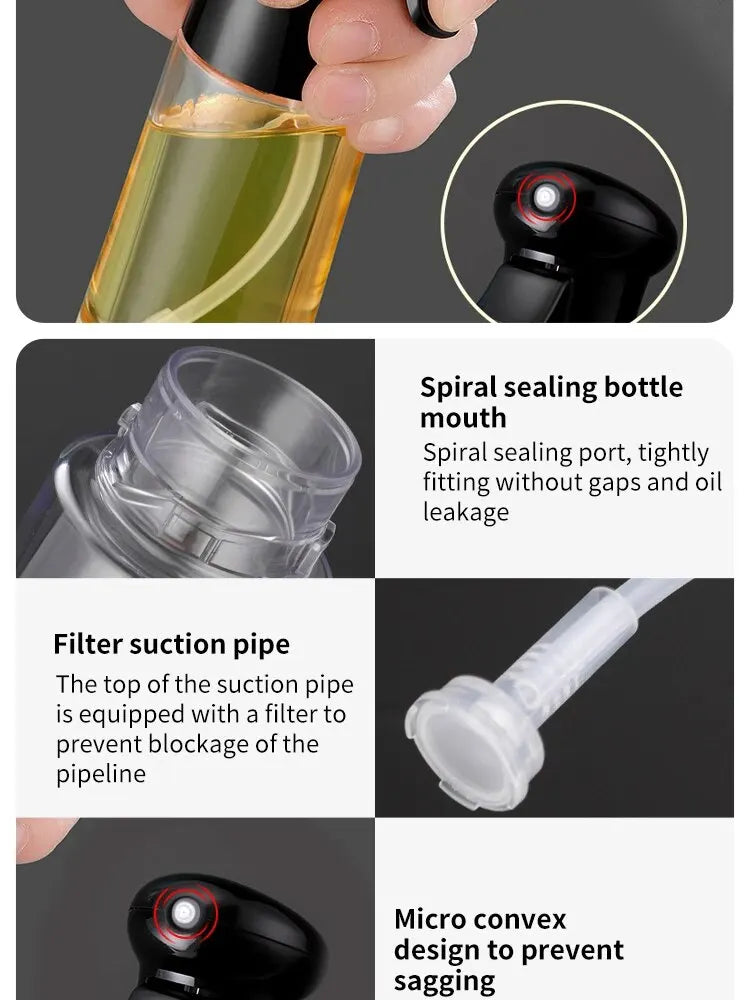 Spiral sealing bottle mouth

Spiral sealing port, tightly fitting without gaps and oil leakage

Filter suction pipe

The top of the suction pipe is equipped with a filter to prevent blockage of the pipeline

Micro convex design to prevent sagging